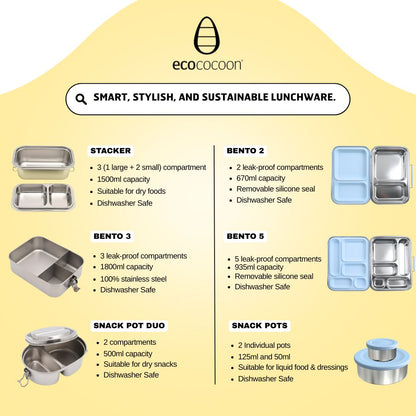 ecococoon

SMART, STYLISH, AND SUSTAINABLE LUNCHWARE.

STACKER
- 3 (1 large + 2 small) compartment
- 1500ml capacity
- Suitable for dry foods
- Dishwasher Safe

BENTO 3
- 3 leak-proof compartments
- 1800ml capacity
- 100% stainless steel
- Dishwasher Safe

SNACK POT DUO
- 2 compartments
- 500ml capacity
- Suitable for dry snacks
- Dishwasher Safe

BENTO 2
- 2 leak-proof compartments
- 670ml capacity
- Removable silicone seal
- Dishwasher Safe

BENTO 5
- 5 leak-proof compartments
- 935ml capacity
- Removable silicone seal
- Dishwasher Safe

SNACK POTS
- 2 Individual pots
- 125ml and 50ml
- Suitable for liquid food & dressings
- Dishwasher Safe